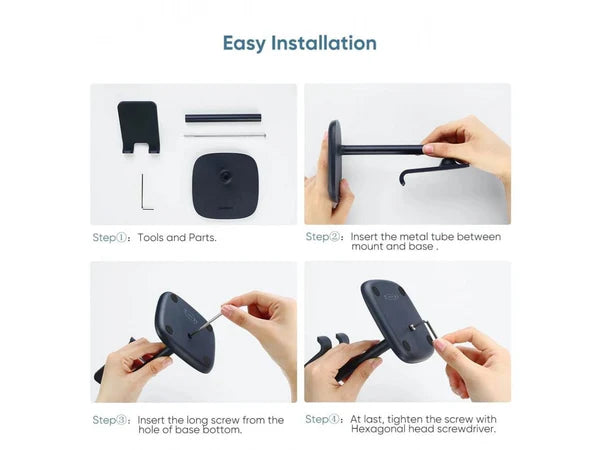 Easy Installation

Step①: Tools and Parts.

Step②: Insert the metal tube between mount and base .

Step③: Insert the long screw from the hole of base bottom.

Step④: At last, tighten the screw with Hexagonal head screwdriver.