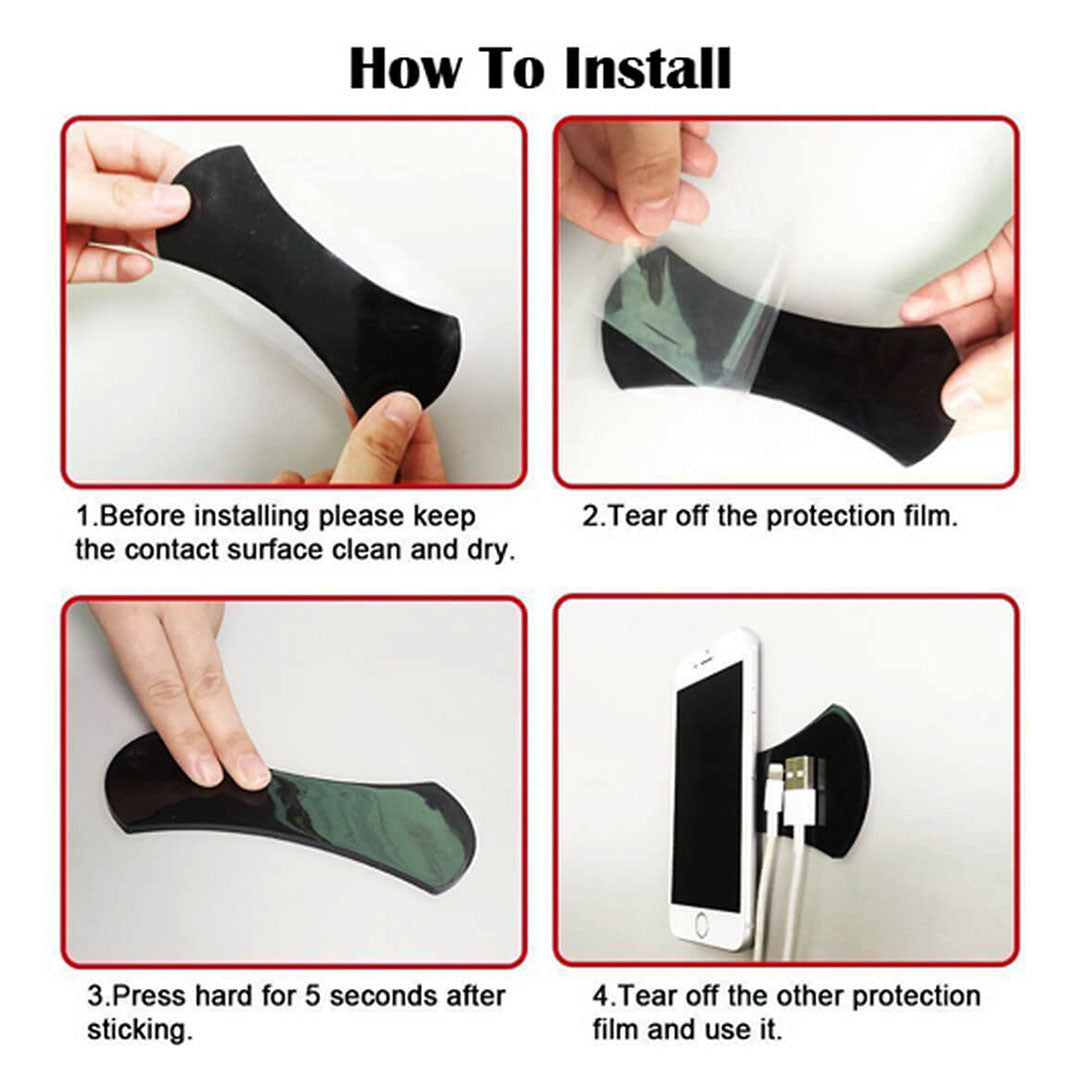 How To Install

1.Before installing please keep the contact surface clean and dry.

2.Tear off the protection film.

3.Press hard for 5 seconds after sticking.

4.Tear off the other protection film and use it.